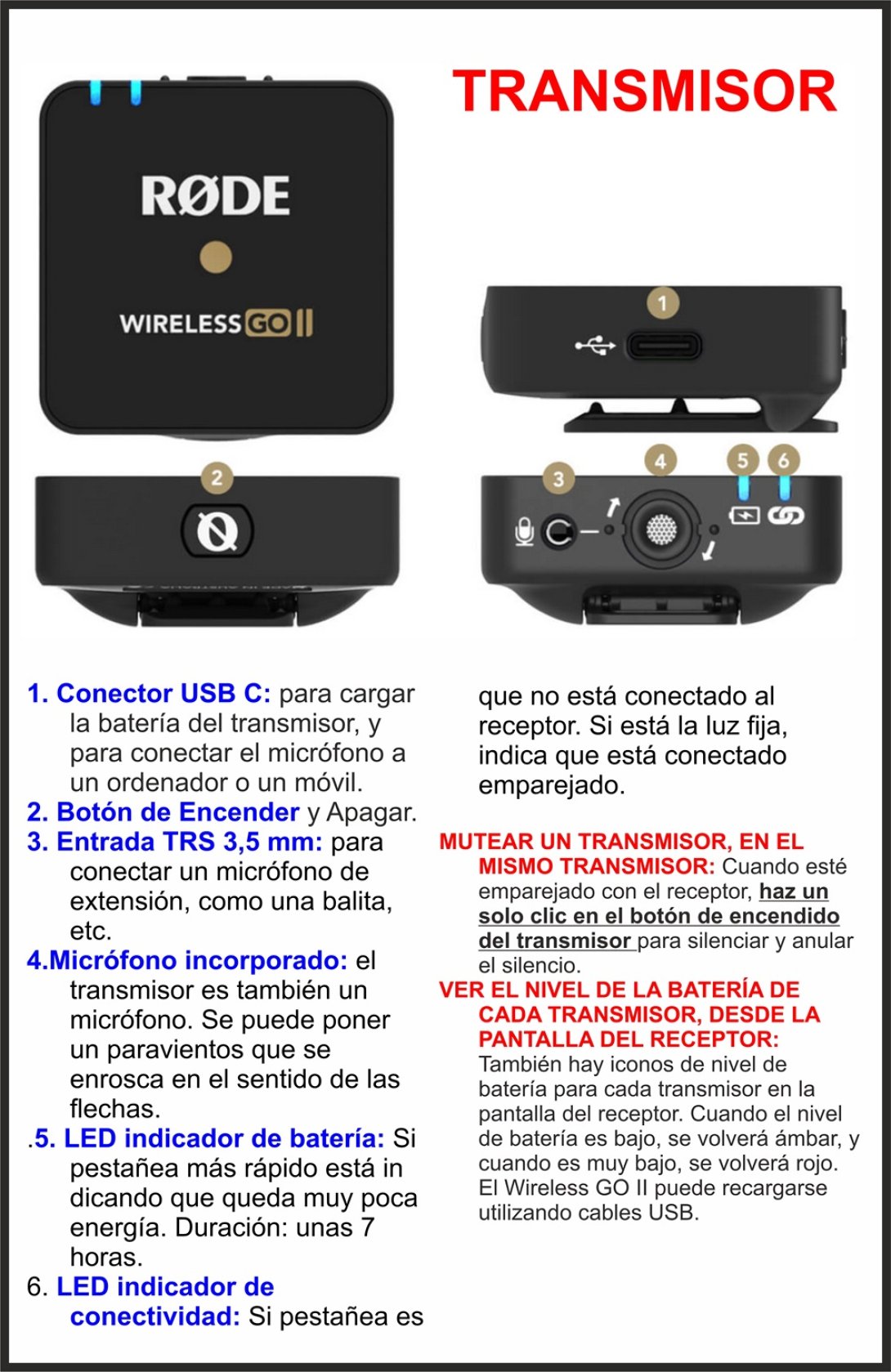 TRANSMISOR

RØDE

WIRELESS GO II

1

2

3

4

5

6

1. Conector USB C: para cargar la batería del transmisor, y para conectar el micrófono a un ordenador o un móvil.
2. Botón de Encender y Apagar.
3. Entrada TRS 3,5 mm: para conectar un micrófono de extensión, como una balita, etc.
4.Micrófono incorporado: el transmisor es también un micrófono. Se puede poner un paravientos que se enrosca en el sentido de las flechas.
.5. LED indicador de batería: Si pestañea más rápido está in dicando que queda muy poca energía. Duración: unas 7 horas.
6. LED indicador de conectividad: Si pestañea es que no está conectado al receptor. Si está la luz fija, indica que está conectado emparejado.

MUTEAR UN TRANSMISOR, EN EL MISMO TRANSMISOR: Cuando esté emparejado con el receptor, haz un solo clic en el botón de encendido del transmisor para silenciar y anular el silencio.

VER EL NIVEL DE LA BATERÍA DE CADA TRANSMISOR, DESDE LA PANTALLA DEL RECEPTOR: También hay iconos de nivel de batería para cada transmisor en la pantalla del receptor. Cuando el nivel de batería es bajo, se volverá ámbar, y cuando es muy bajo, se volverá rojo. El Wireless GO II puede recargarse utilizando cables USB.